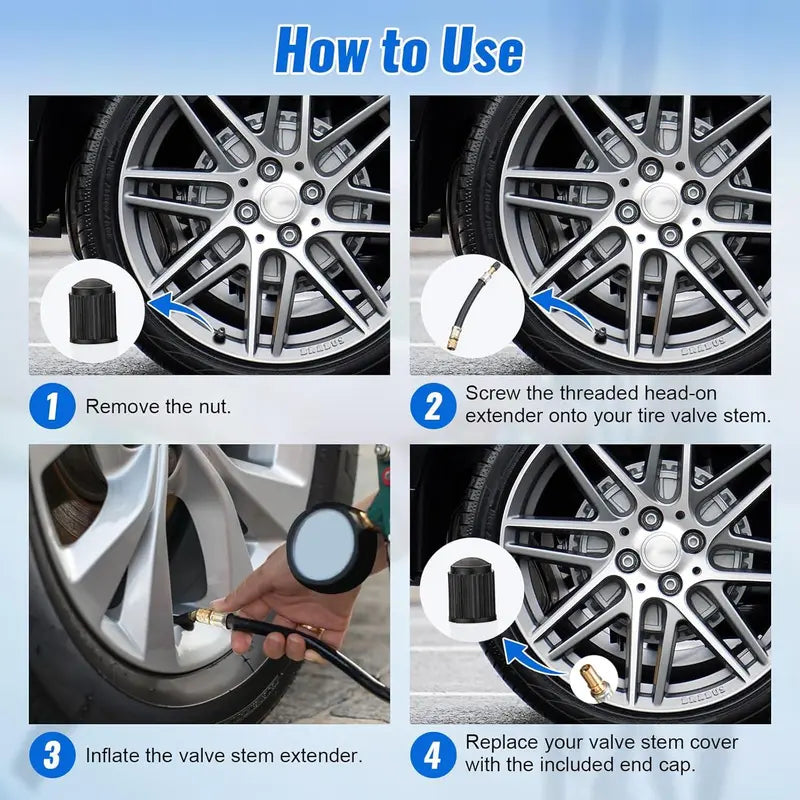 How to Use

1 Remove the nut.

2 Screw the threaded head-on extender onto your tire valve stem.

3 Inflate the valve stem extender.

4 Replace your valve stem cover with the included end cap.