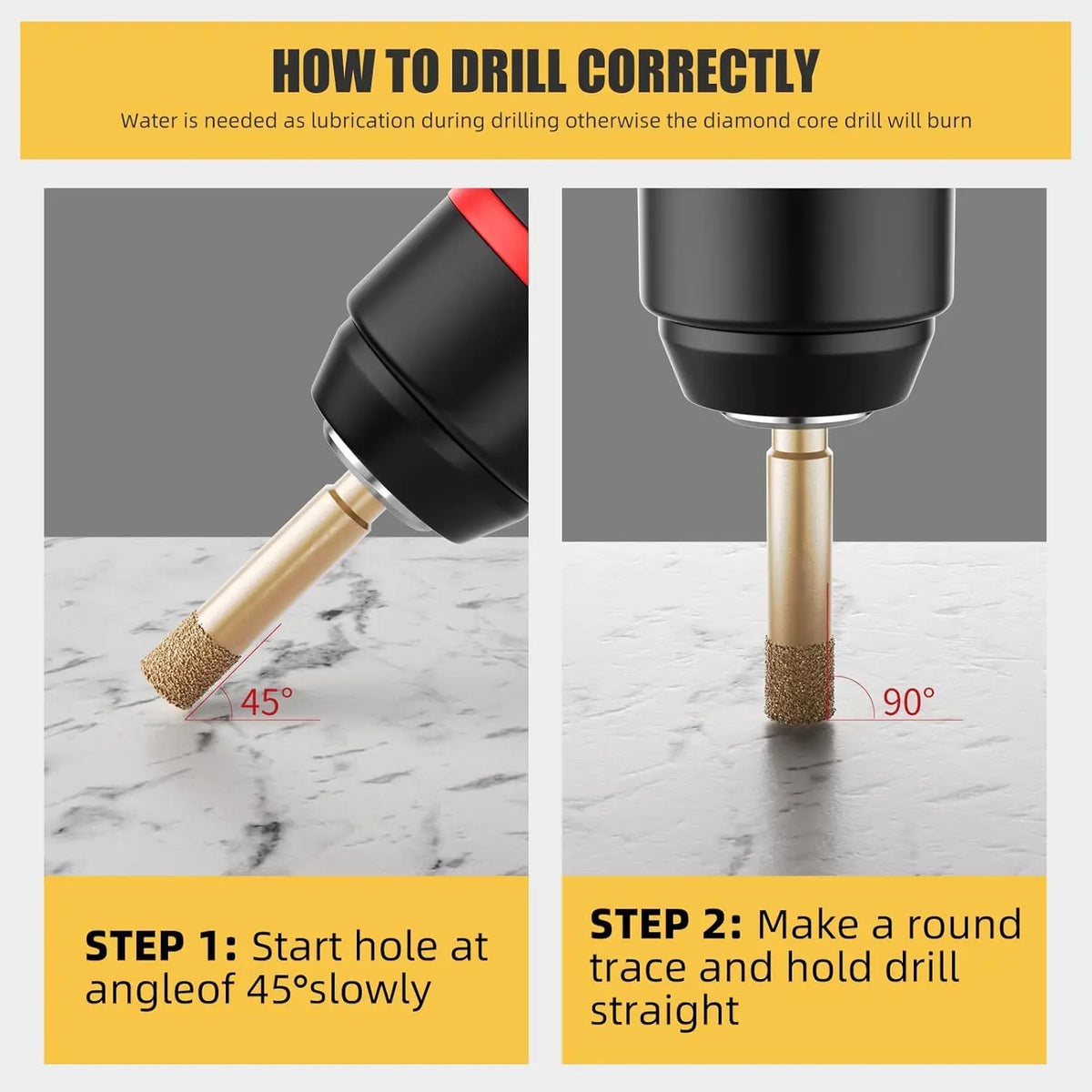 HOW TO DRILL CORRECTLY

Water is needed as lubrication during drilling otherwise the diamond core drill will burn

45°

90°

STEP 1: Start hole at angleof 45°slowly

STEP 2: Make a round trace and hold drill straight