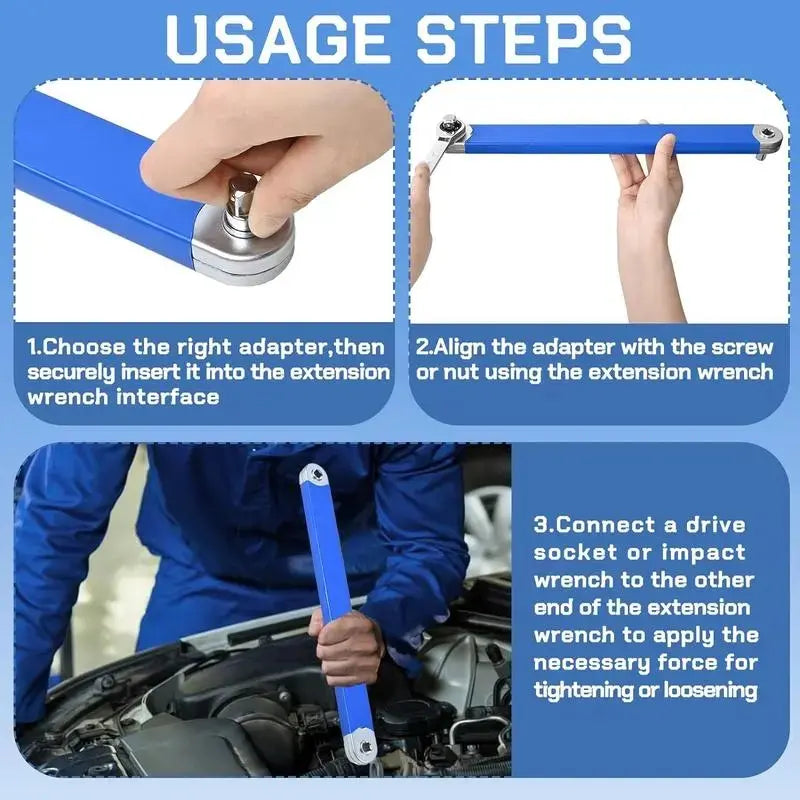 USAGE STEPS

1.Choose the right adapter,then securely insert it into the extension wrench interface

2.Align the adapter with the screw or nut using the extension wrench

3.Connect a drive socket or impact wrench to the other end of the extension wrench to apply the necessary force for tightening or loosening