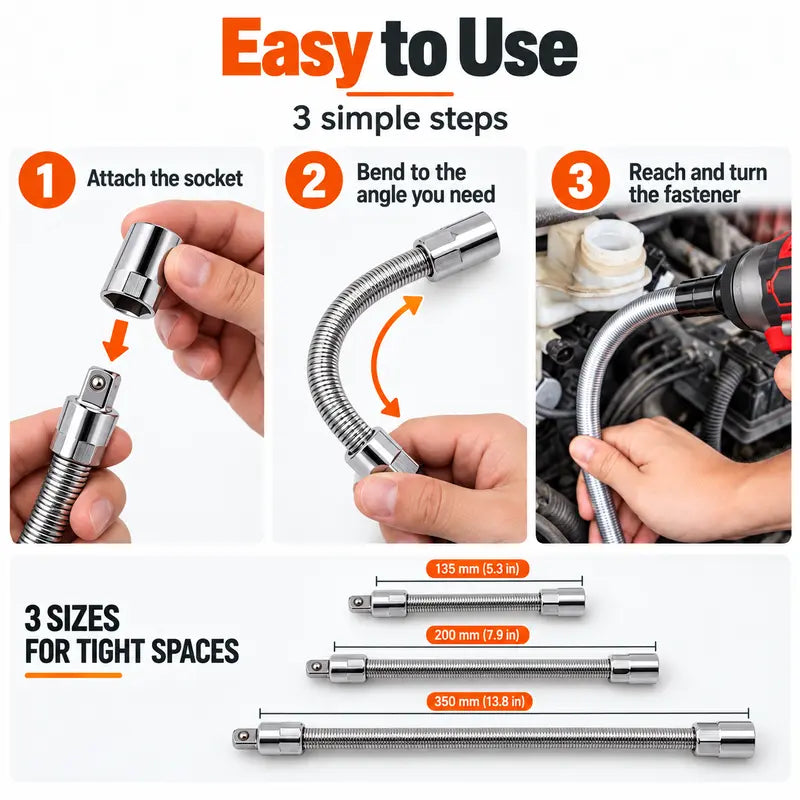 Easy to Use

3 simple steps

1 Attach the socket

2 Bend to the angle you need

3 Reach and turn the fastener

3 SIZES FOR TIGHT SPACES

135 mm (5.3 in)

200 mm (7.9 in)

350 mm (13.8 in)