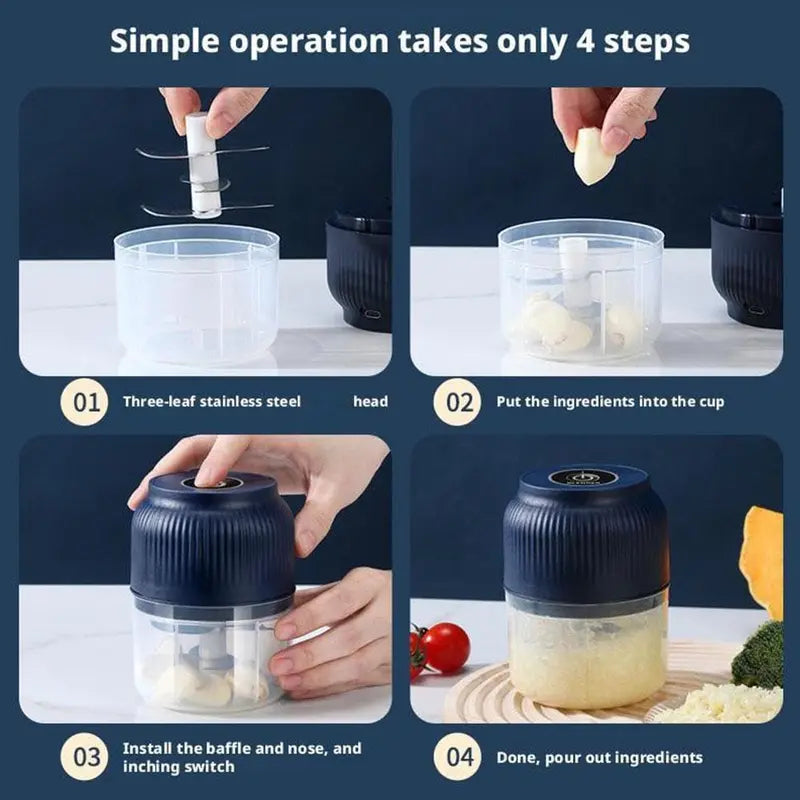 Simple operation takes only 4 steps

01 Three-leaf stainless steel head

02 Put the ingredients into the cup

03 Install the baffle and nose, and inching switch

04 Done, pour out ingredients