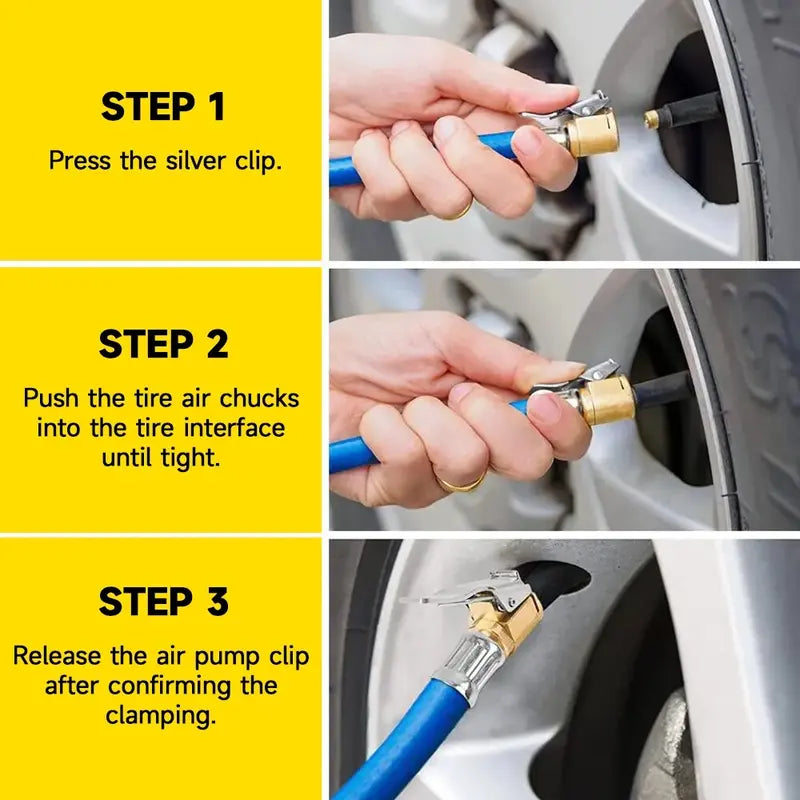 STEP 1

Press the silver clip.

STEP 2

Push the tire air chucks into the tire interface until tight.

STEP 3

Release the air pump clip after confirming the clamping.